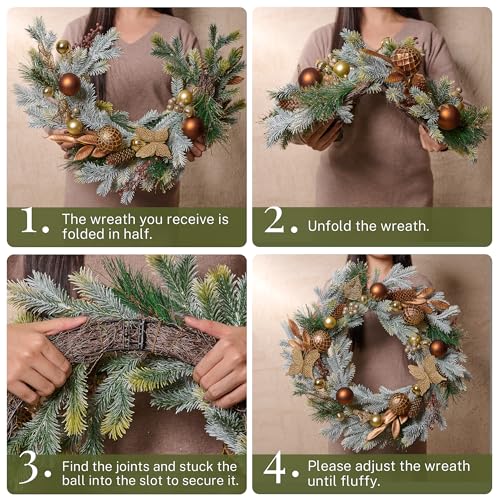 1. The wreath you receive is folded in half.

2. Unfold the wreath.

3. Find the joints and stuck the ball into the slot to secure it.

4. Please adjust the wreath until fluffy.