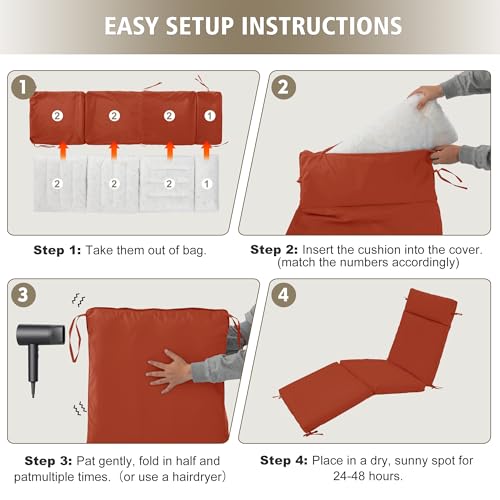 EASY SETUP INSTRUCTIONS

1

2 2 2 1

2 2 2 1

Step 1: Take them out of bag.

2

Step 2: Insert the cushion into the cover. (match the numbers accordingly)

3

Step 3: Pat gently, fold in half and patmultiple times.（or use a hairdryer）

4

Step 4: Place in a dry, sunny spot for 24-48 hours.